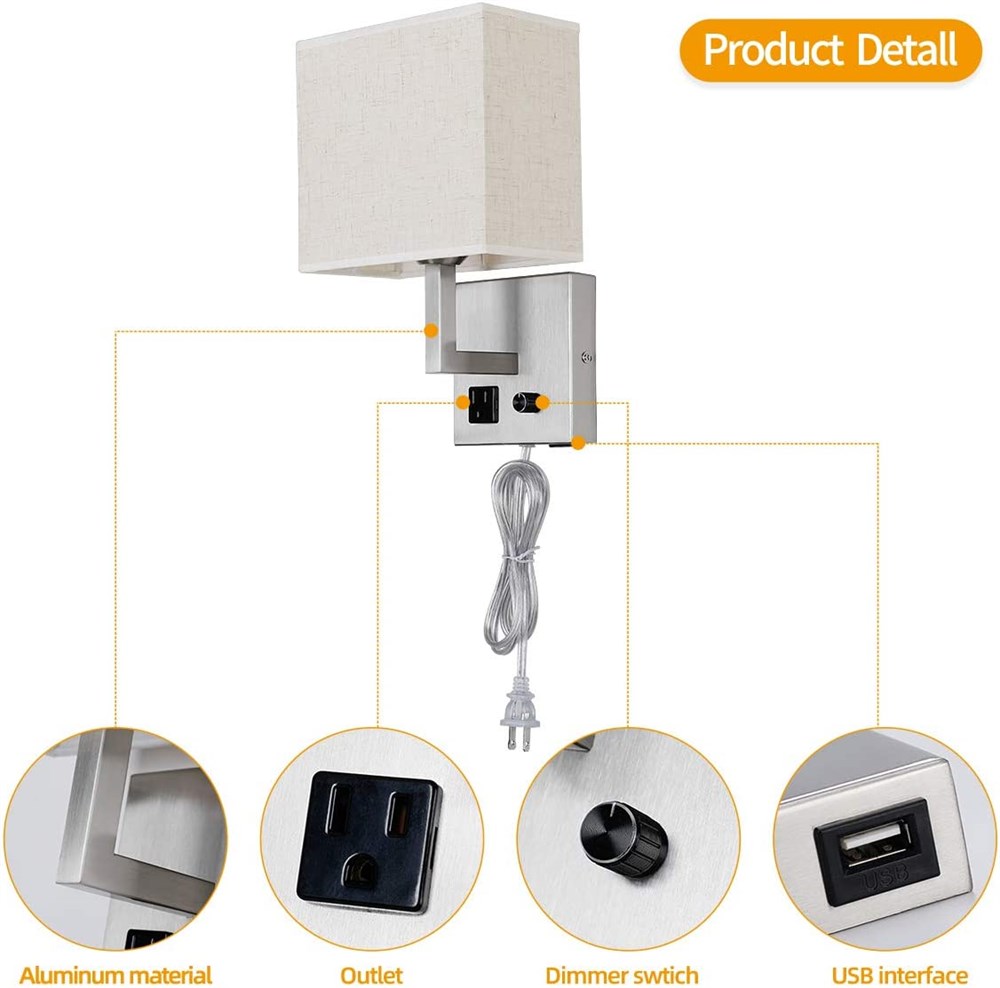 Product Detall

USB

Aluminum material

Outlet

Dimmer swtich

USB interface