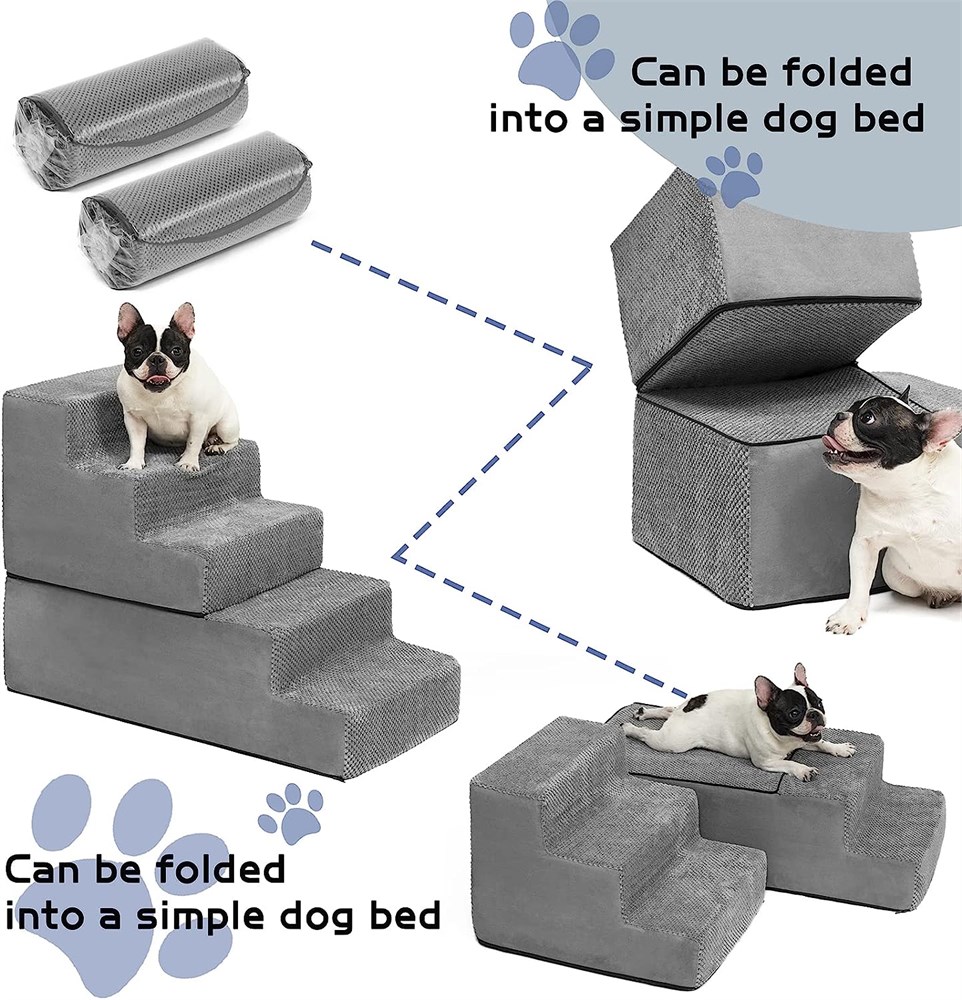 Can be folded into a simple dog bed

Can be folded into a simple dog bed